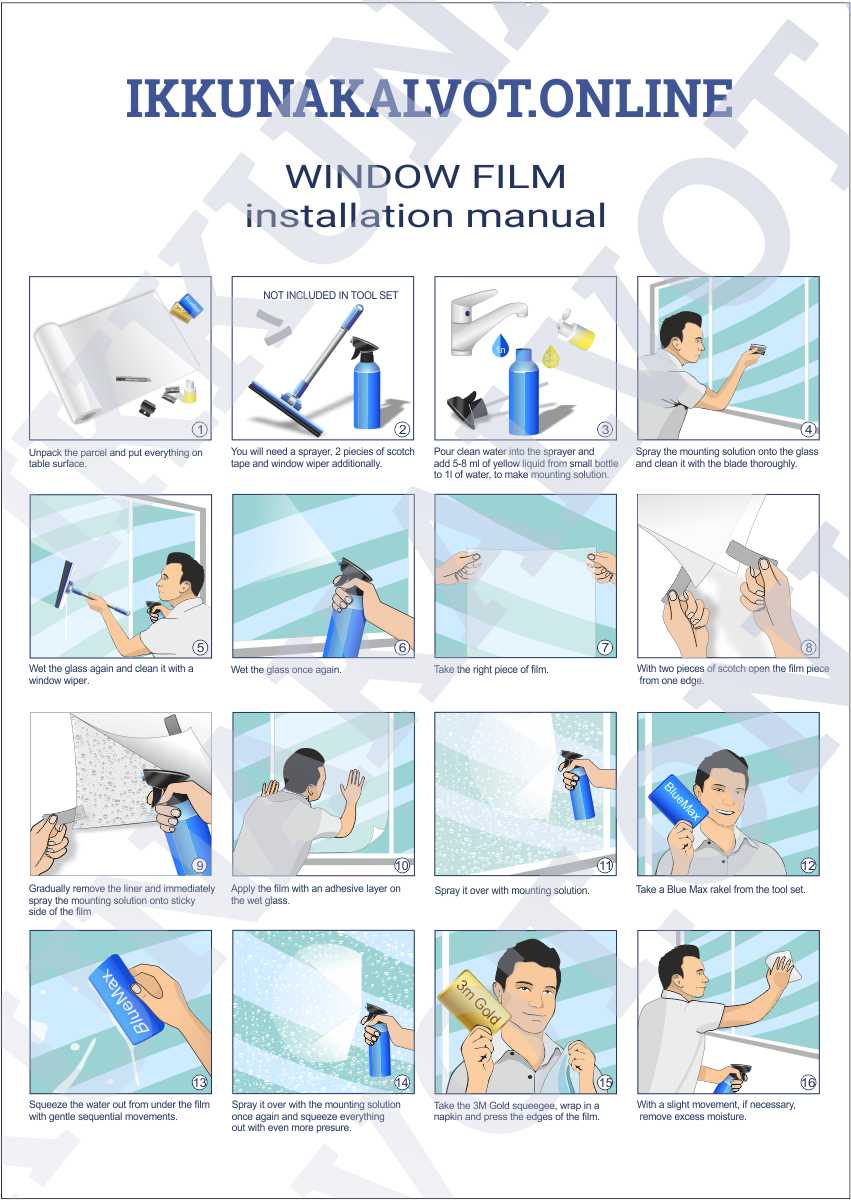 IKKUNAKALVOT.ONLINE

WINDOW FILM
installation manual

1
Unpack the parcel and put everything on table surface.

NOT INCLUDED IN TOOL SET
2
You will need a sprayer, 2 piecies of scotch tape and window wiper additionally.

3
Pour clean water into the sprayer and add 5-8 ml of yellow liquid from small bottle to 1l of water, to make mounting solution.

4
Spray the mounting solution onto the glass and clean it with the blade thoroughly.

5
Wet the glass again and clean it with a window wiper.

6
Wet the glass once again.

7
Take the right piece of film.

8
With two pieces of scotch open the film piece from one edge.

9
Gradually remove the liner and immediately spray the mounting solution onto sticky side of the film

10
Apply the film with an adhesive layer on the wet glass.

11
Spray it over with mounting solution.

BlueMax
12
Take a Blue Max rakel from the tool set.

BlueMax
13
Squeeze the water out from under the film with gentle sequential movements.

14
Spray it over with the mounting solution once again and squeeze everything out with even more presure.

3m Gold
15
Take the 3M Gold squeegee, wrap in a napkin and press the edges of the film.

16
With a slight movement, if necessary, remove excess moisture.